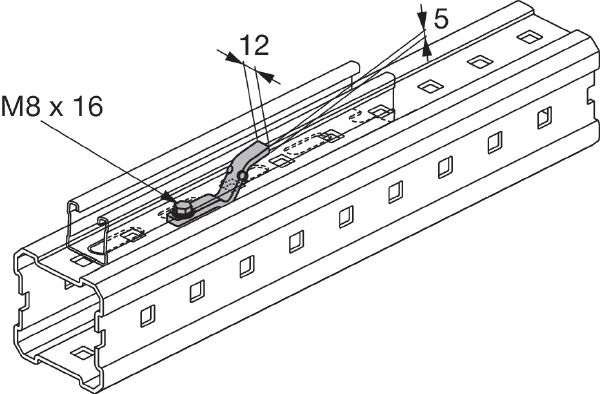 5

12

M8 x 16